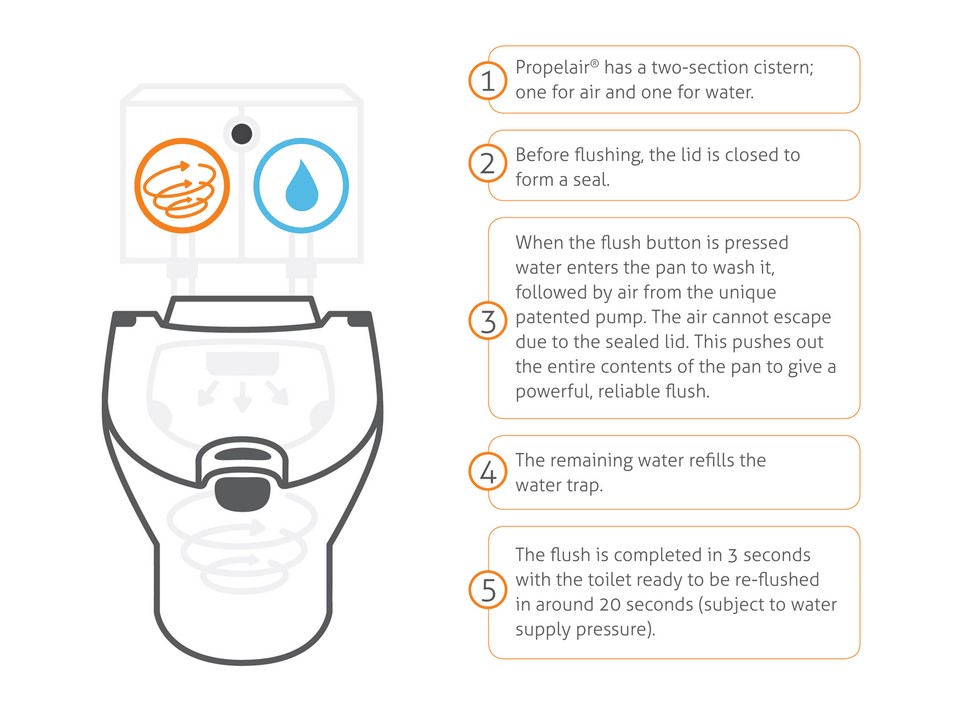 1
Propelair® has a two-section cistern; one for air and one for water.

2
Before flushing, the lid is closed to form a seal.

3
When the flush button is pressed water enters the pan to wash it, followed by air from the unique patented pump. The air cannot escape due to the sealed lid. This pushes out the entire contents of the pan to give a powerful, reliable flush.

4
The remaining water refills the water trap.

5
The flush is completed in 3 seconds with the toilet ready to be re-flushed in around 20 seconds (subject to water supply pressure).