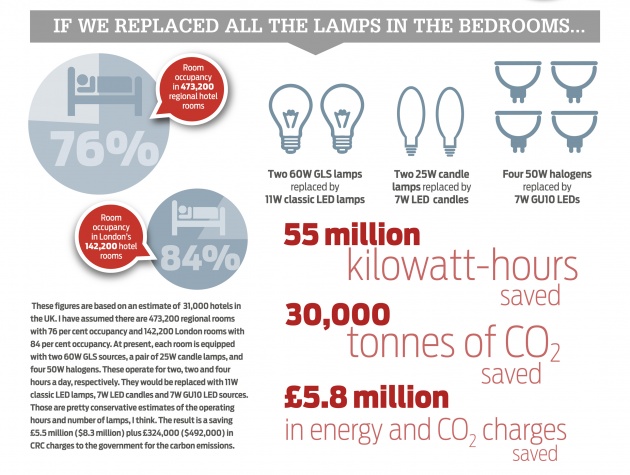 IF WE REPLACED ALL THE LAMPS IN THE BEDROOMS...

Room occupancy in 473,200 regional hotel rooms

76%

Room occupancy in London's 142,200 hotel rooms

84%

Two 60W GLS lamps replaced by 11W classic LED lamps

Two 25W candle lamps replaced by 7W LED candles

Four 50W halogens replaced by 7W GU10 LEDs

55 million kilowatt-hours saved

30,000 tonnes of $CO_2$ saved

£5.8 million in energy and $CO_2$ charges saved

These figures are based on an estimate of 31,000 hotels in the UK. I have assumed there are 473,200 regional rooms with 76 per cent occupancy and 142,200 London rooms with 84 per cent occupancy. At present, each room is equipped with two 60W GLS sources, a pair of 25W candle lamps, and four 50W halogens. These operate for two, two and four hours a day, respectively. They would be replaced with 11W classic LED lamps, 7W LED candles and 7W GU10 LED sources. Those are pretty conservative estimates of the operating hours and number of lamps, I think. The result is a saving £5.5 million ($8.3 million) plus £324,000 ($492,000) in CRC charges to the government for the carbon emissions.