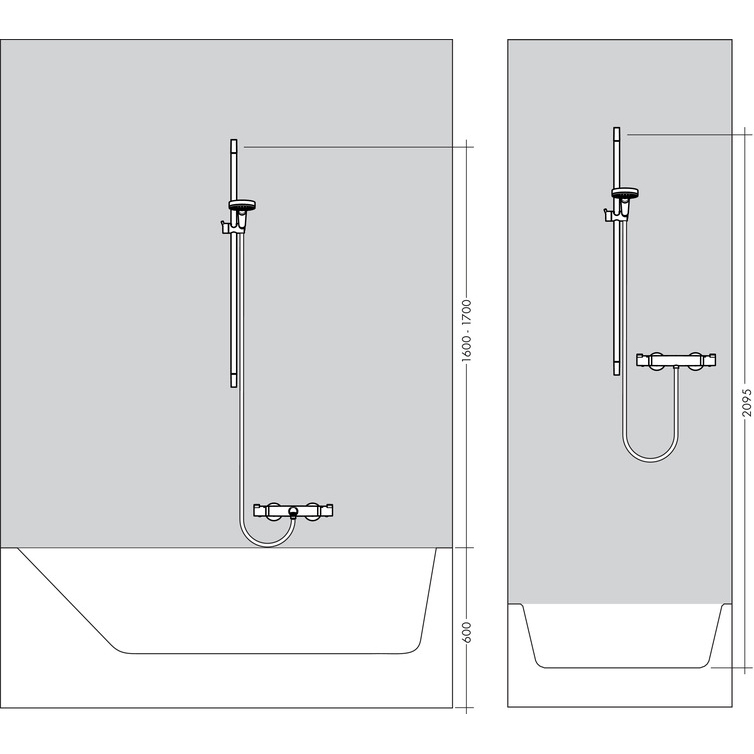 1600 - 1700

600

2095