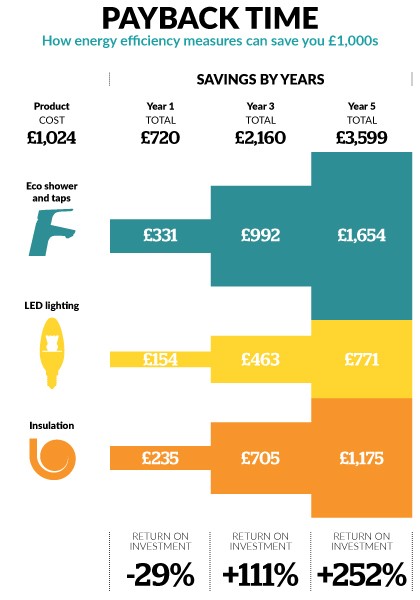 PAYBACK TIME
How energy efficiency measures can save you £1,000s

SAVINGS BY YEARS

| Product COST £1,024 | Year 1 TOTAL £720 | Year 3 TOTAL £2,160 | Year 5 TOTAL £3,599 |
|---|---|---|---|
| Eco shower and taps | £331 | £992 | £1,654 |
| LED lighting | £154 | £463 | £771 |
| Insulation | £235 | £705 | £1,175 |
| | RETURN ON INVESTMENT -29% | RETURN ON INVESTMENT +111% | RETURN ON INVESTMENT +252% |