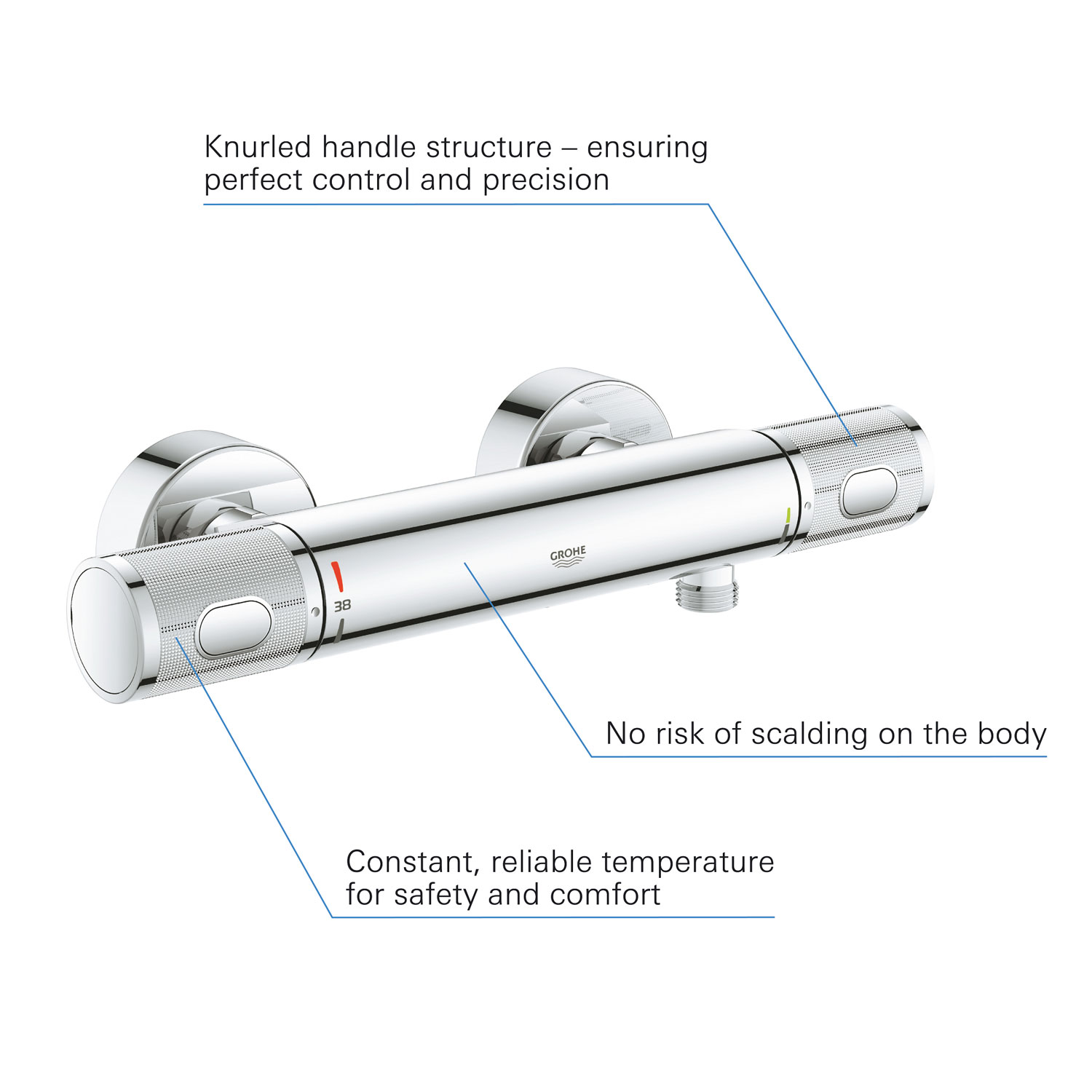 Knurled handle structure – ensuring perfect control and precision

GROHE

38

No risk of scalding on the body

Constant, reliable temperature for safety and comfort