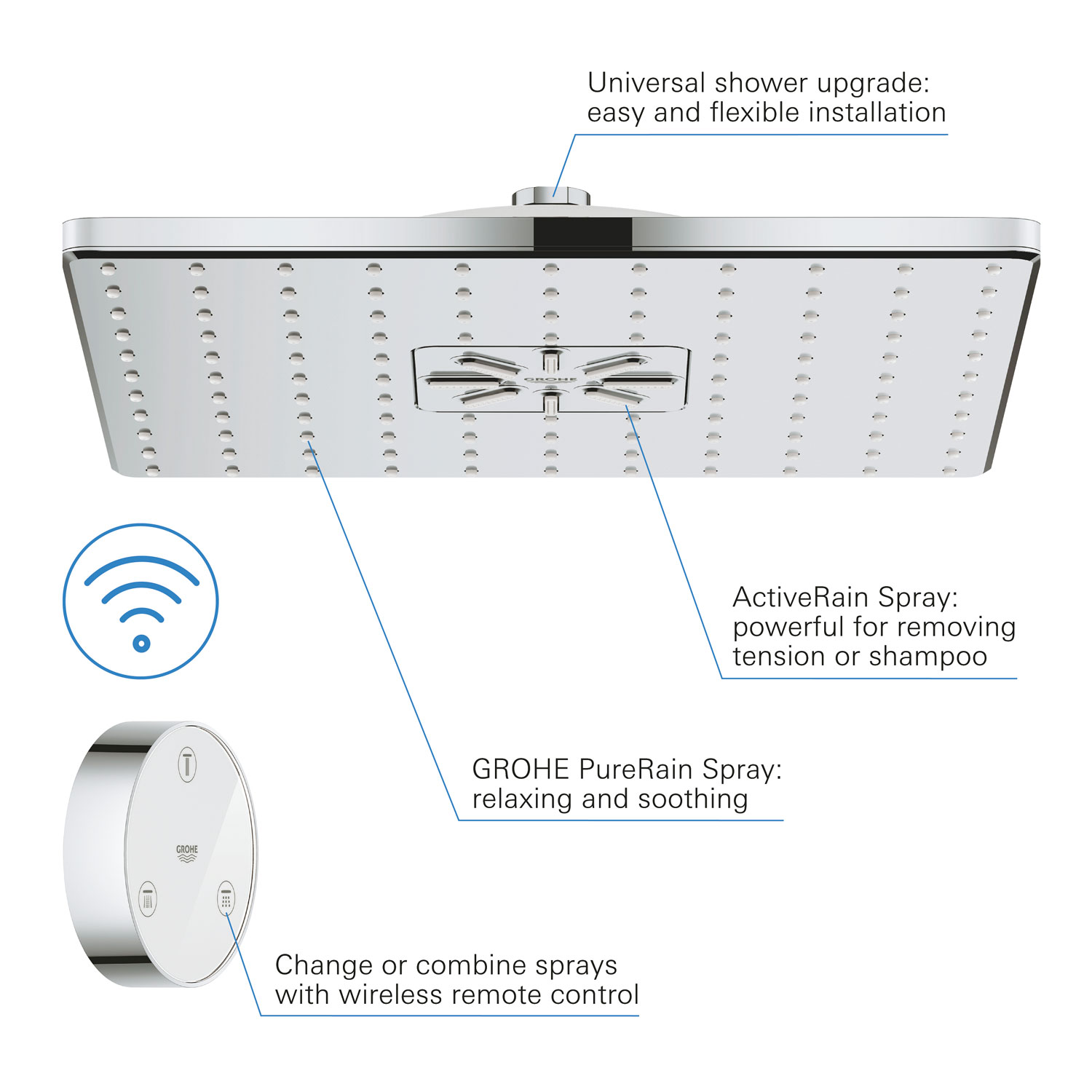 Universal shower upgrade: easy and flexible installation

GROHE

ActiveRain Spray: powerful for removing tension or shampoo

GROHE PureRain Spray: relaxing and soothing

GROHE

Change or combine sprays with wireless remote control