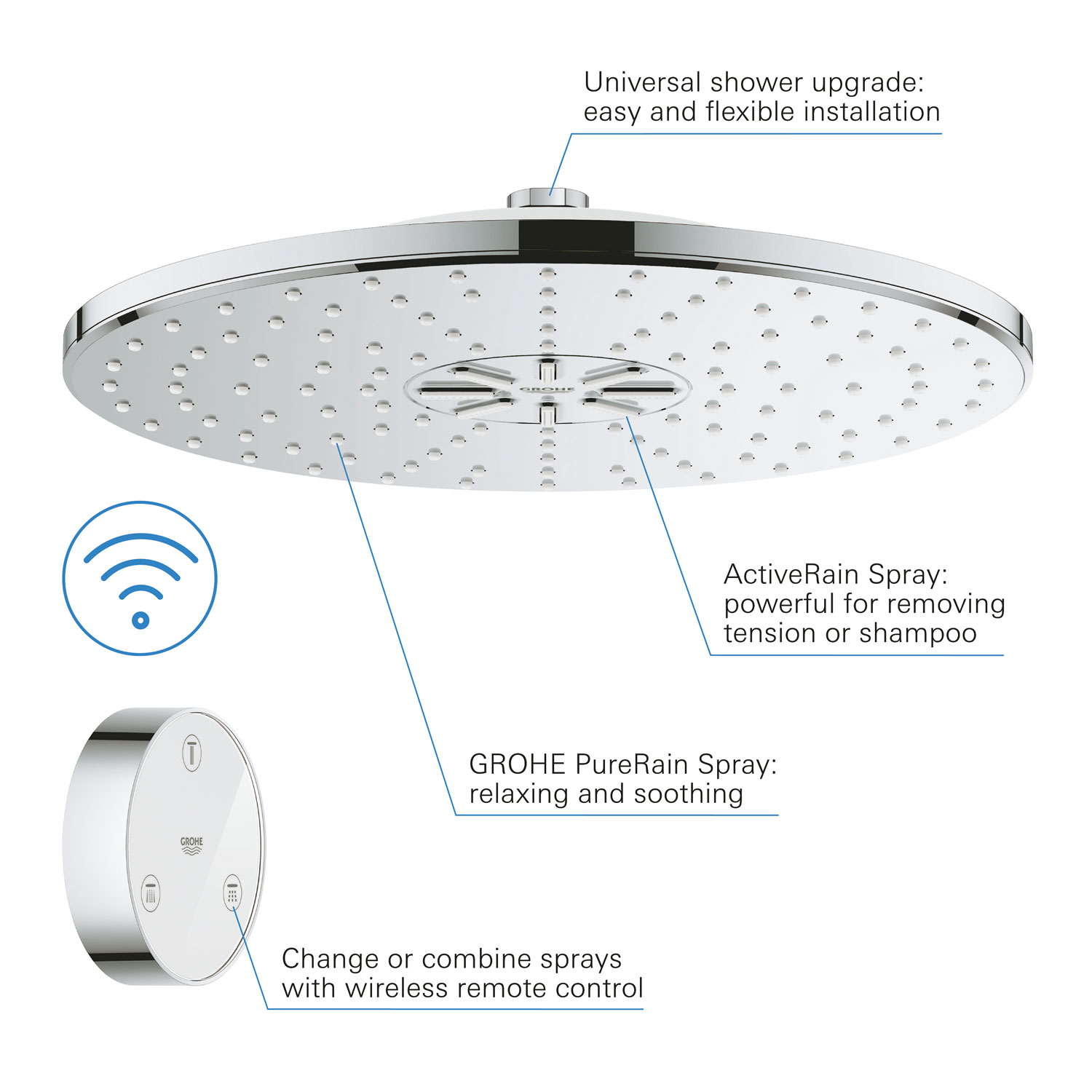 Universal shower upgrade: easy and flexible installation

GROHE

ActiveRain Spray: powerful for removing tension or shampoo

GROHE PureRain Spray: relaxing and soothing

GROHE

Change or combine sprays with wireless remote control