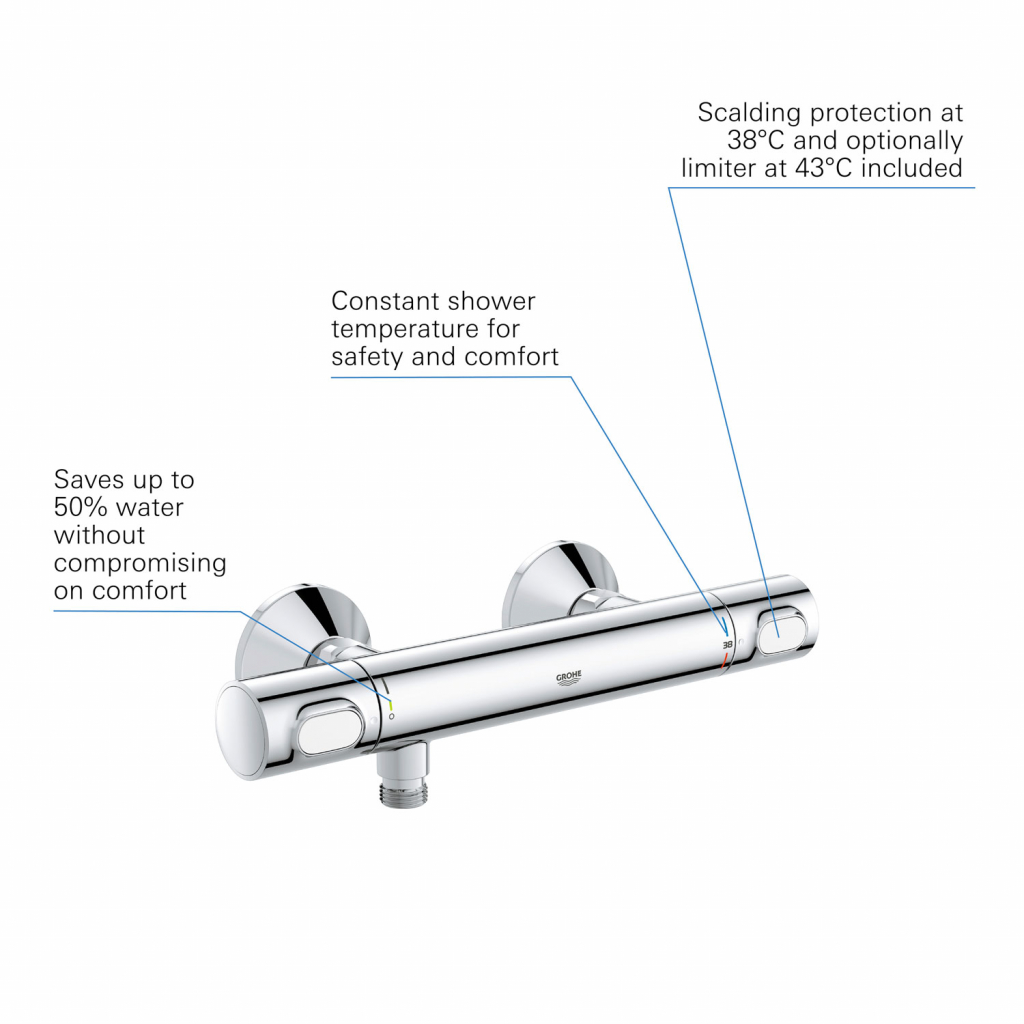 Scalding protection at 38°C and optionally limiter at 43°C included

Constant shower temperature for safety and comfort

Saves up to 50% water without compromising on comfort

GROHE

38