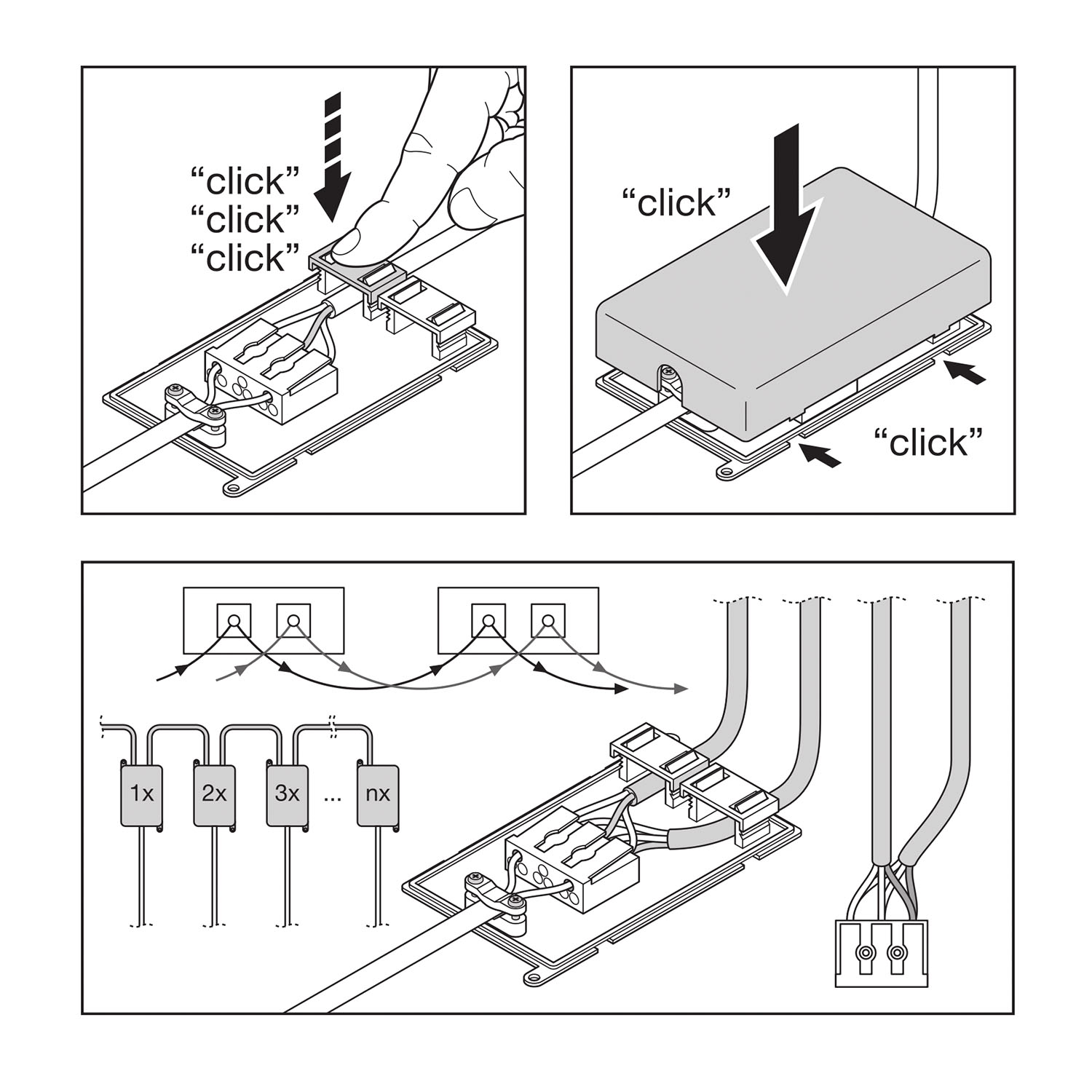 “click”
“click”
“click”

“click”

“click”

1x

2x

3x

...

nx