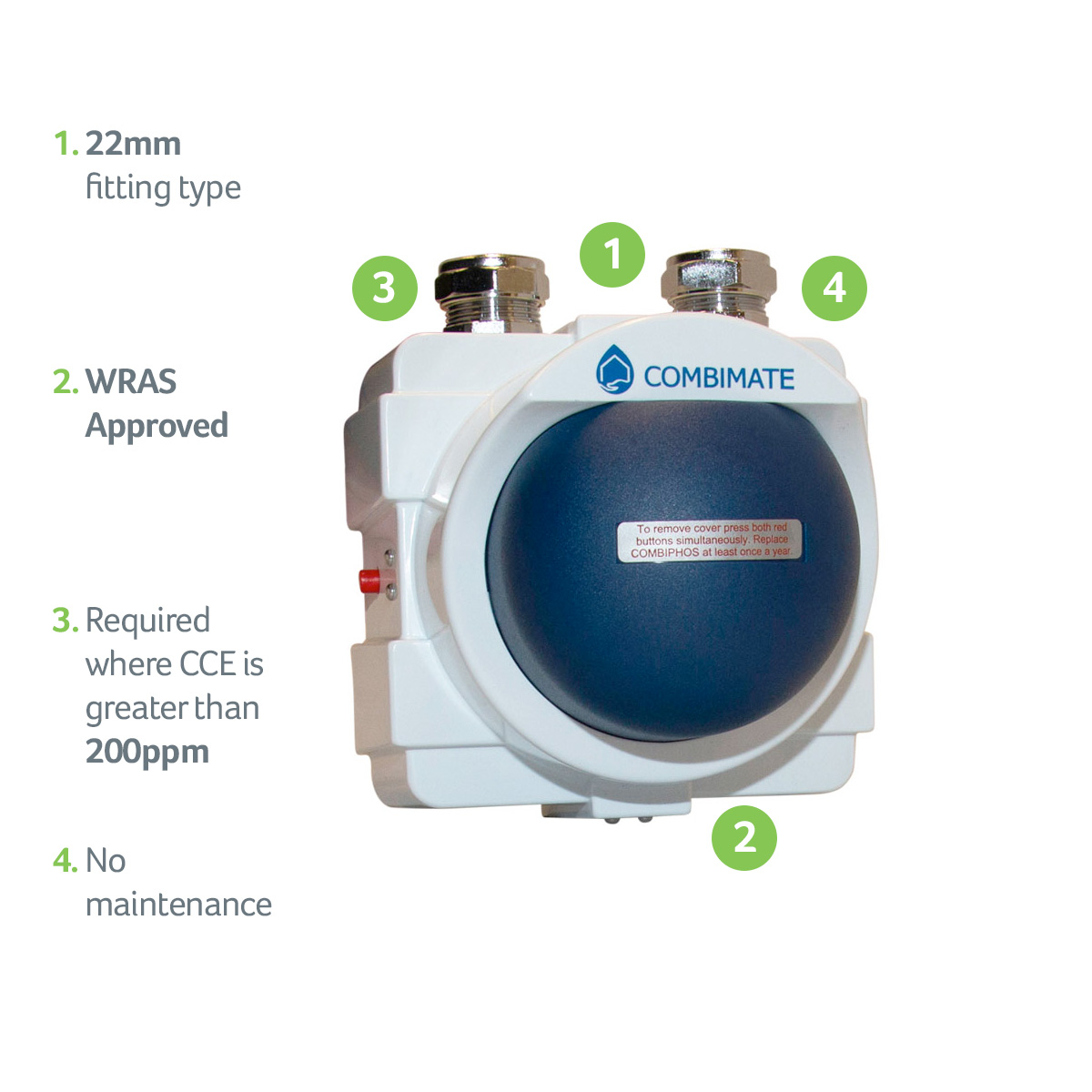 1. 22mm fitting type

2. WRAS Approved

3. Required where CCE is greater than 200ppm

4. No maintenance

3

1

4

COMBIMATE

To remove cover press both red buttons simultaneously. Replace COMBIPHOS at least once a year.

2