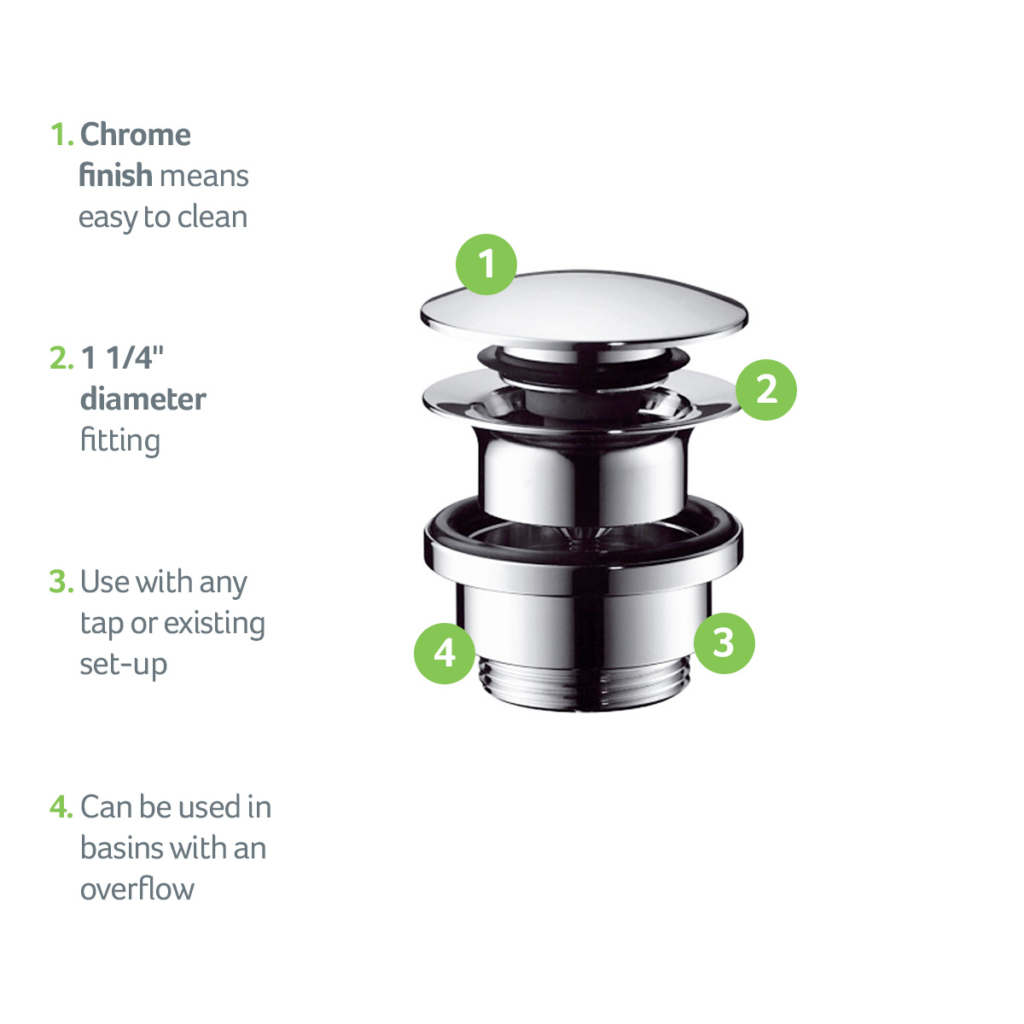 1. Chrome finish means easy to clean

2. 1 1/4" diameter fitting

3. Use with any tap or existing set-up

4. Can be used in basins with an overflow

1

2

4

3