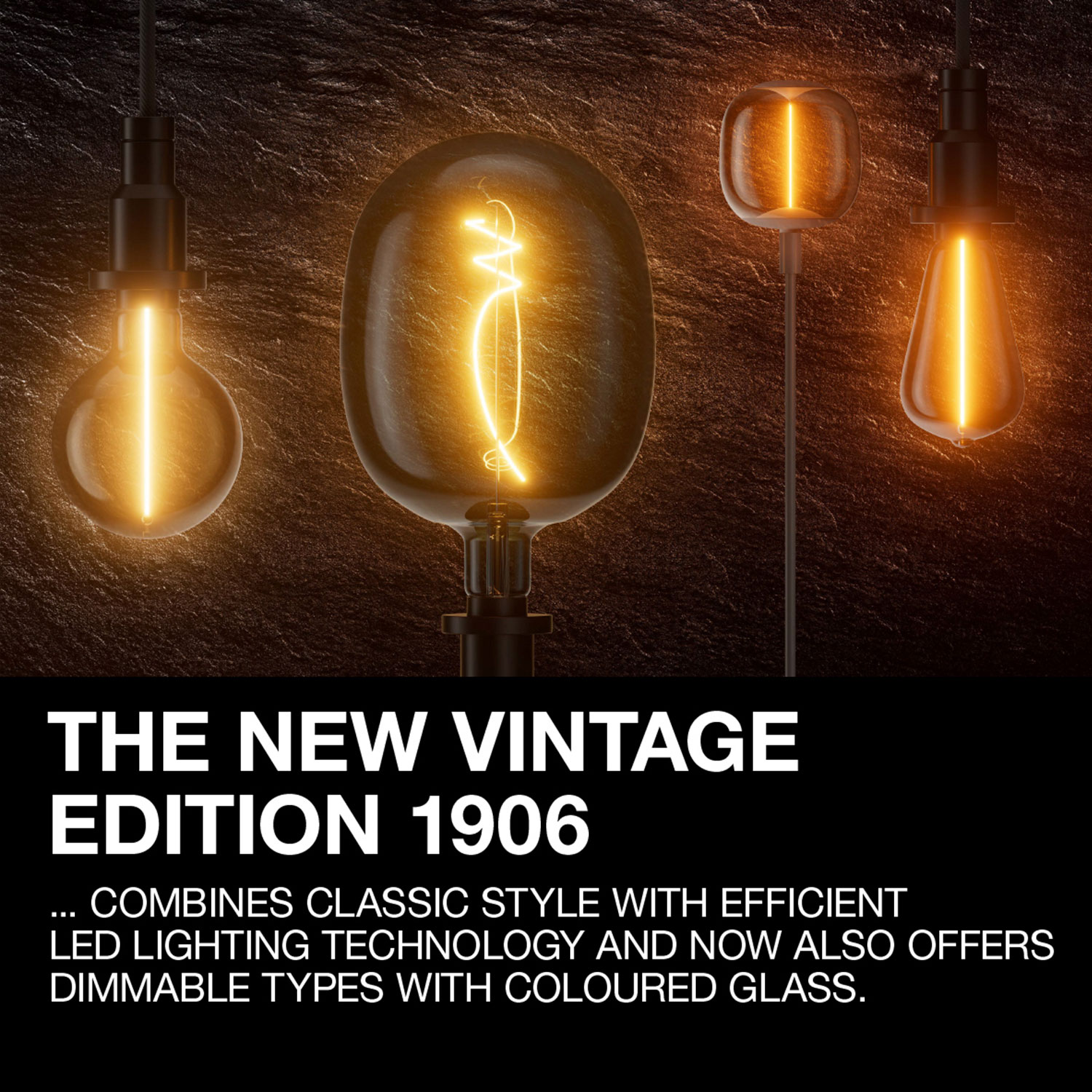 THE NEW VINTAGE EDITION 1906

... COMBINES CLASSIC STYLE WITH EFFICIENT LED LIGHTING TECHNOLOGY AND NOW ALSO OFFERS DIMMABLE TYPES WITH COLOURED GLASS.