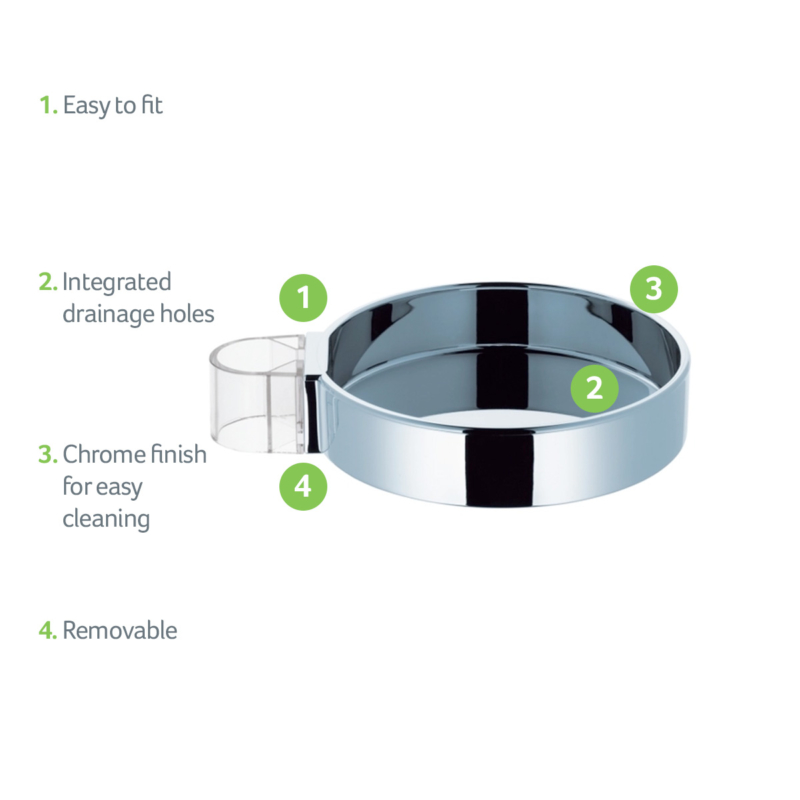 1. Easy to fit

2. Integrated drainage holes

3. Chrome finish for easy cleaning

4. Removable

1

3

2

4